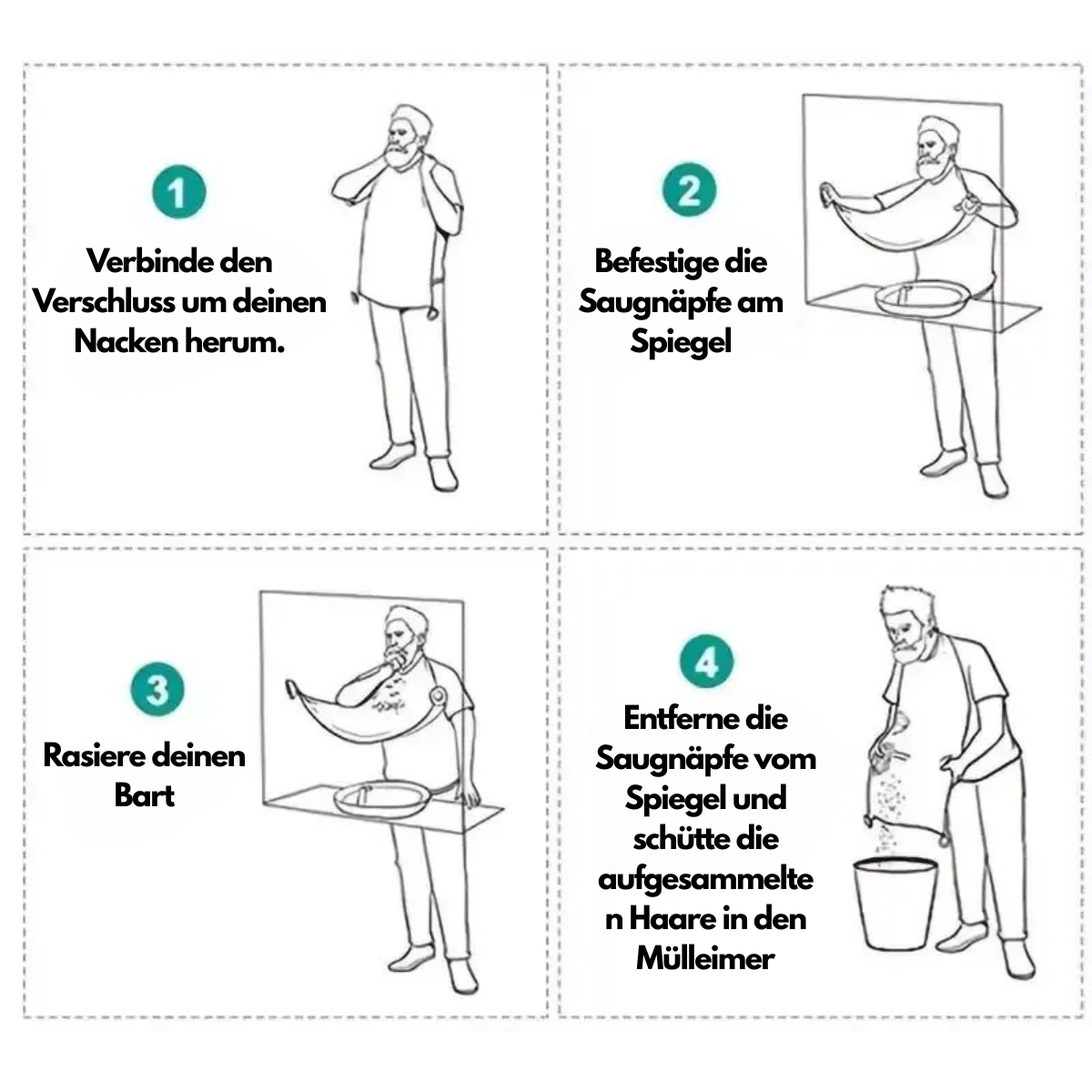 1

Verbinde den Verschluss um deinen Nacken herum.

2

Befestige die Saugnäpfe am Spiegel

3

Rasiere deinen Bart

4

Entferne die Saugnäpfe vom Spiegel und schütte die aufgesammelte n Haare in den Mülleimer